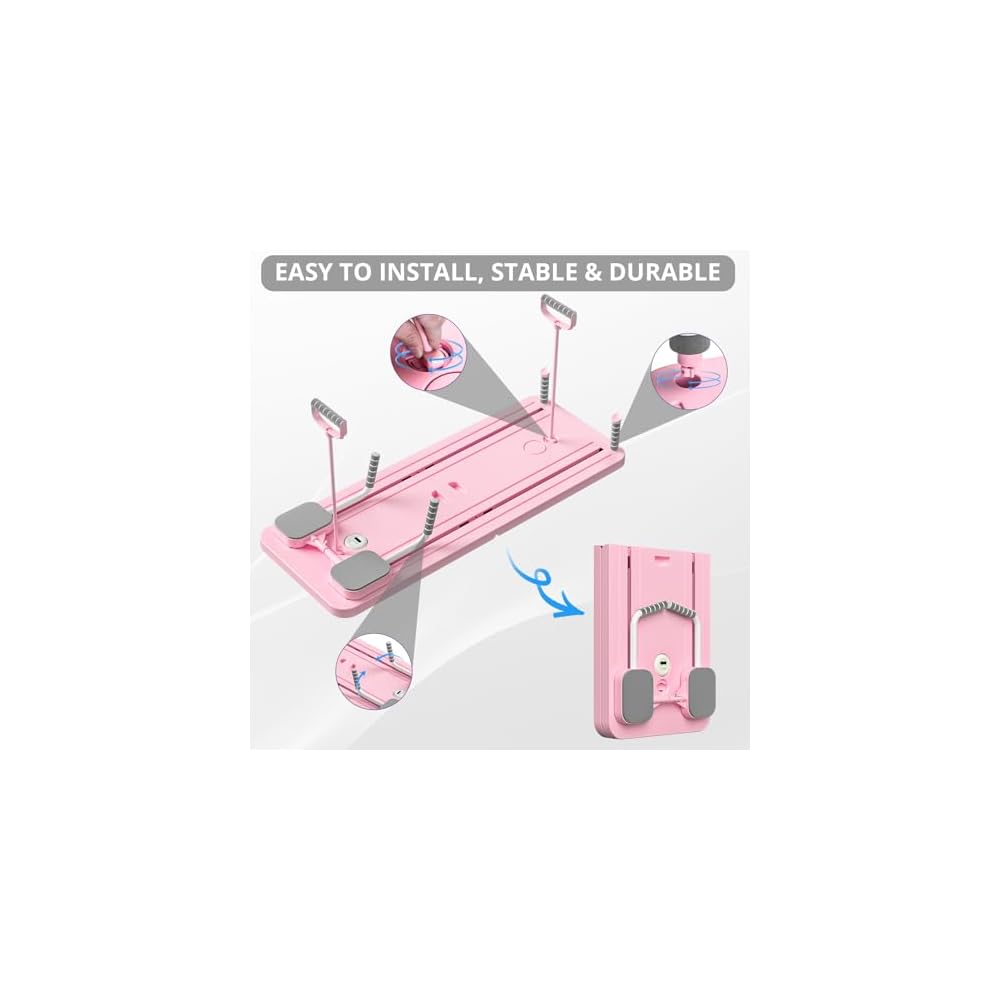 EASY TO INSTALL, STABLE & DURABLE